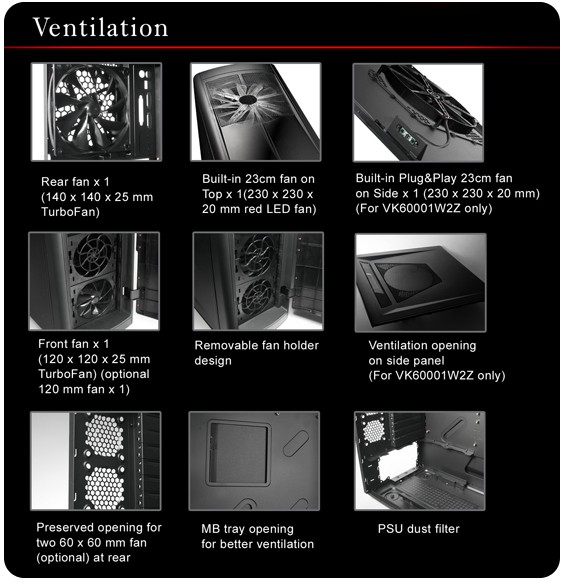 Ventilation

Rear fan x 1 (140 x 140 x 25 mm TurboFan)

Built-in 23cm fan on Top x 1(230 x 230 x 20 mm red LED fan)

Built-in Plug&Play 23cm fan on Side x 1 (230 x 230 x 20 mm) (For VK60001W2Z only)

Front fan x 1 (120 x 120 x 25 mm TurboFan) (optional 120 mm fan x 1)

Removable fan holder design

Ventilation opening on side panel (For VK60001W2Z only)

Preserved opening for two 60 x 60 mm fan (optional) at rear

MB tray opening for better ventilation

PSU dust filter