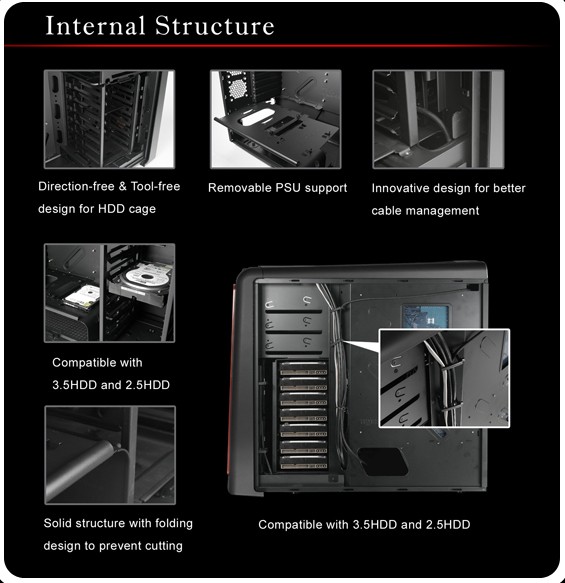 Internal Structure

Direction-free & Tool-free design for HDD cage

Removable PSU support

Innovative design for better cable management

Compatible with 3.5HDD and 2.5HDD

Solid structure with folding design to prevent cutting

Compatible with 3.5HDD and 2.5HDD